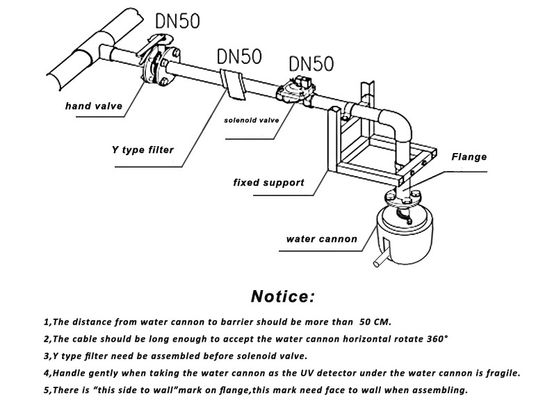 DN50

DN50

DN50

hand valve

solenoid valve

Y type filter

Flange

fixed support

water cannon

Notice:

1,The distance from water cannon to barrier should be more than 50 CM.

2,The cable should be long enough to accept the water cannon horizontal rotate 360°

3,Y type filter need be assembled before solenoid valve.

4,Handle gently when taking the water cannon as the UV detector under the water cannon is fragile.

5,There is "this side to wall"mark on flange,this mark need face to wall when assembling.