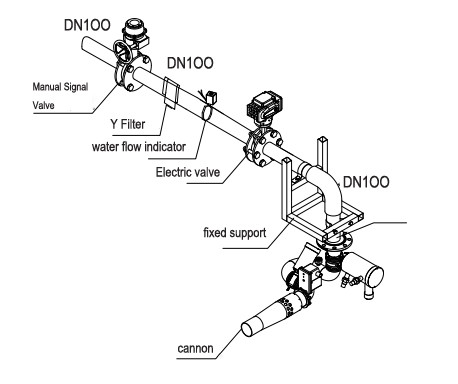 DN1OO

DN1OO

Manual Signal Valve

Y Filter

water flow indicator

Electric valve

DN1OO

fixed support

cannon